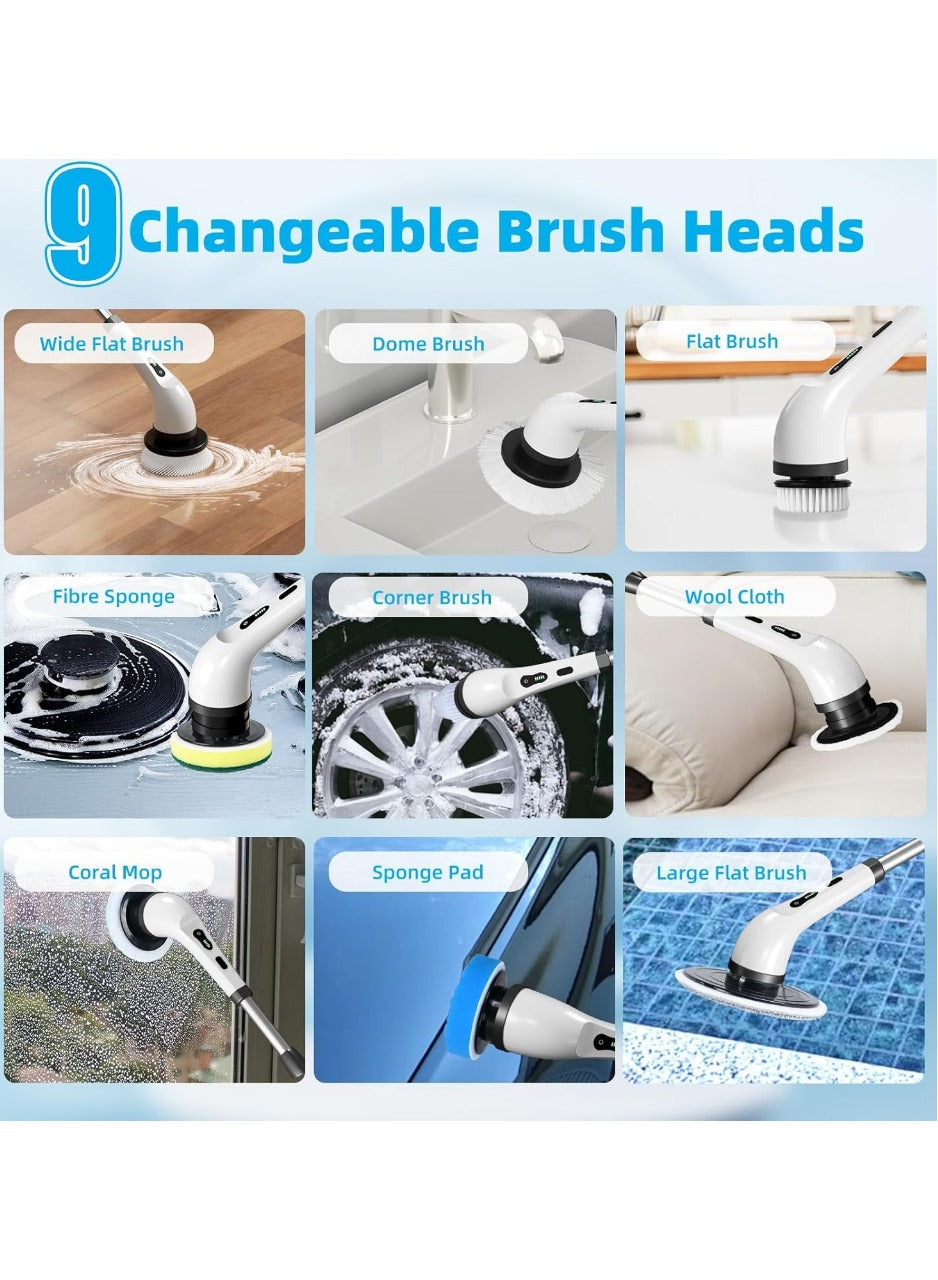 9 Changeable Brush Heads

Wide Flat Brush

Dome Brush

Flat Brush

Fibre Sponge

Corner Brush

Wool Cloth

Coral Mop

Sponge Pad

Large Flat Brush